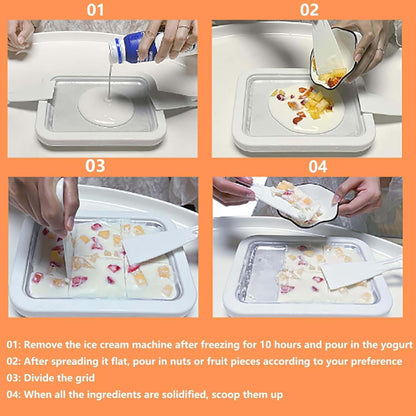 01

02

03

04

01: Remove the ice cream machine after freezing for 10 hours and pour in the yogurt

02: After spreading it flat, pour in nuts or fruit pieces according to your preference

03: Divide the grid

04: When all the ingredients are solidified, scoop them up