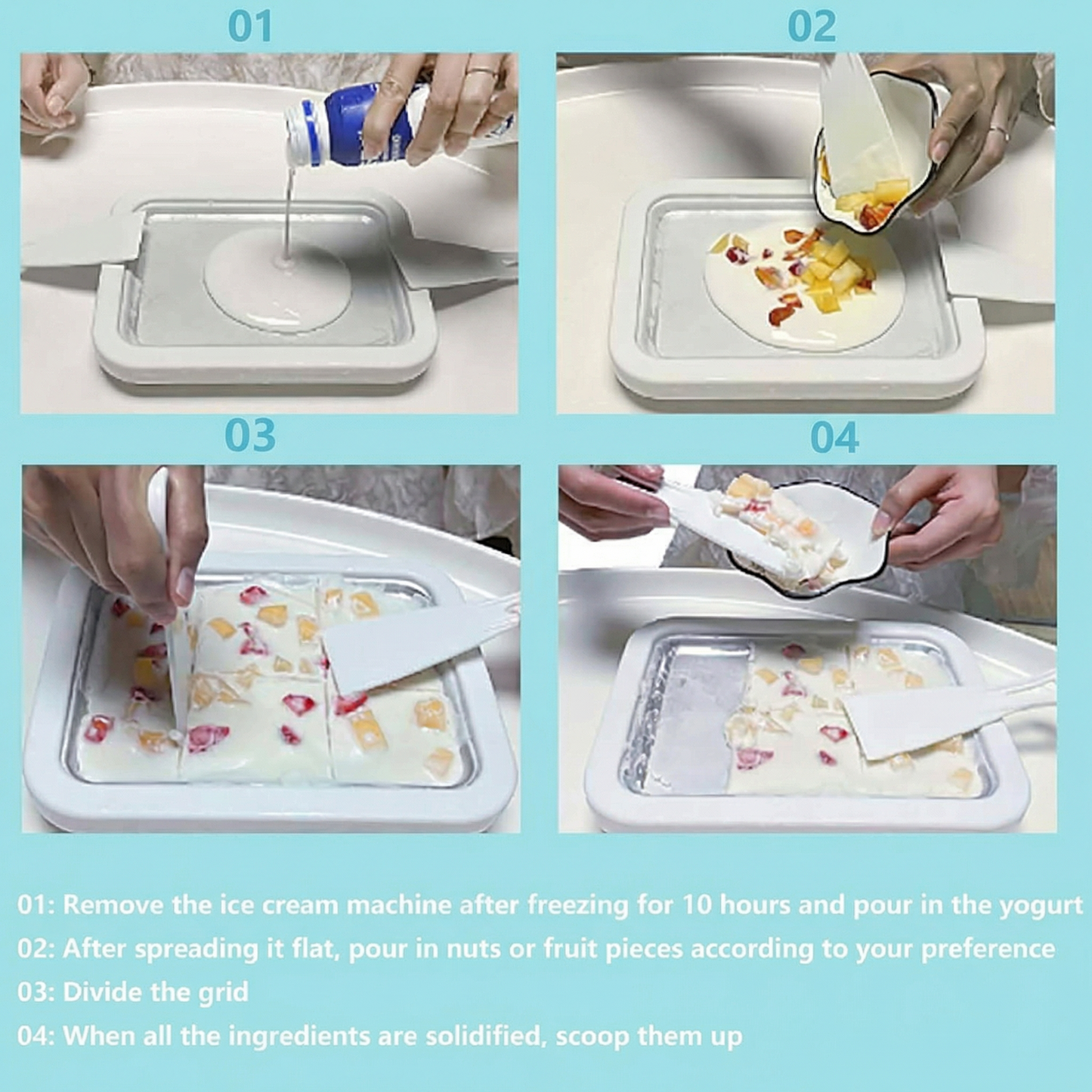 01

02

03

04

01: Remove the ice cream machine after freezing for 10 hours and pour in the yogurt

02: After spreading it flat, pour in nuts or fruit pieces according to your preference

03: Divide the grid

04: When all the ingredients are solidified, scoop them up