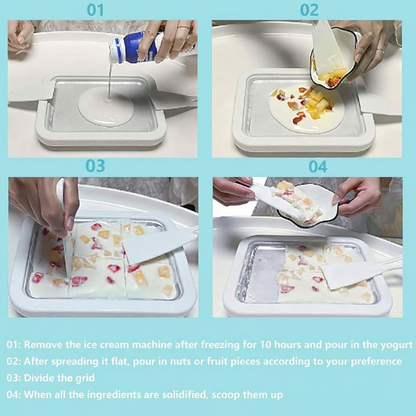 01

02

03

04

01: Remove the ice cream machine after freezing for 10 hours and pour in the yogurt
02: After spreading it flat, pour in nuts or fruit pieces according to your preference
03: Divide the grid
04: When all the ingredients are solidified, scoop them up